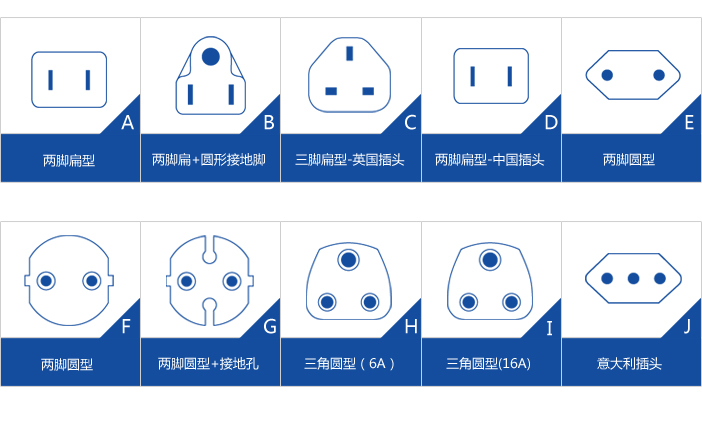 A
两脚扁型

B
两脚扁+圆形接地脚

C
三脚扁型-英国插头

D
两脚扁型-中国插头

E
两脚圆型

F
两脚圆型

G
两脚圆型+接地孔

H
三角圆型（6A）

I
三角圆型(16A)

J
意大利插头